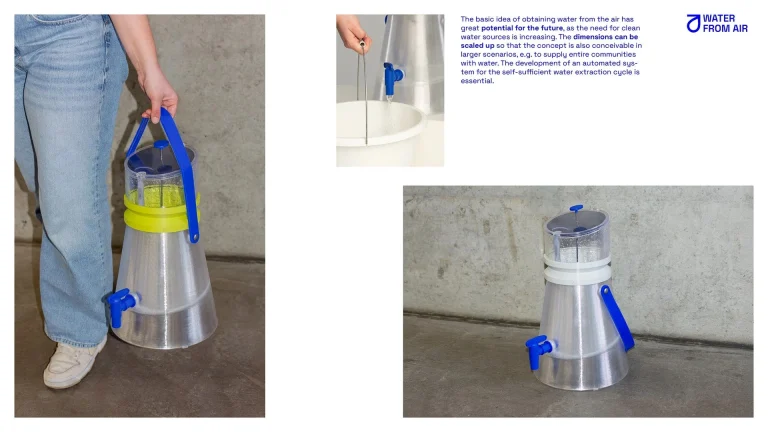 The basic idea of obtaining water from the air has great potential for the future, as the need for clean water sources is increasing. The dimensions can be scaled up so that the concept is also conceivable in larger scenarios, e.g. to supply entire communities with water. The development of an automated system for the self-sufficient water extraction cycle is essential.

WATER FROM AIR